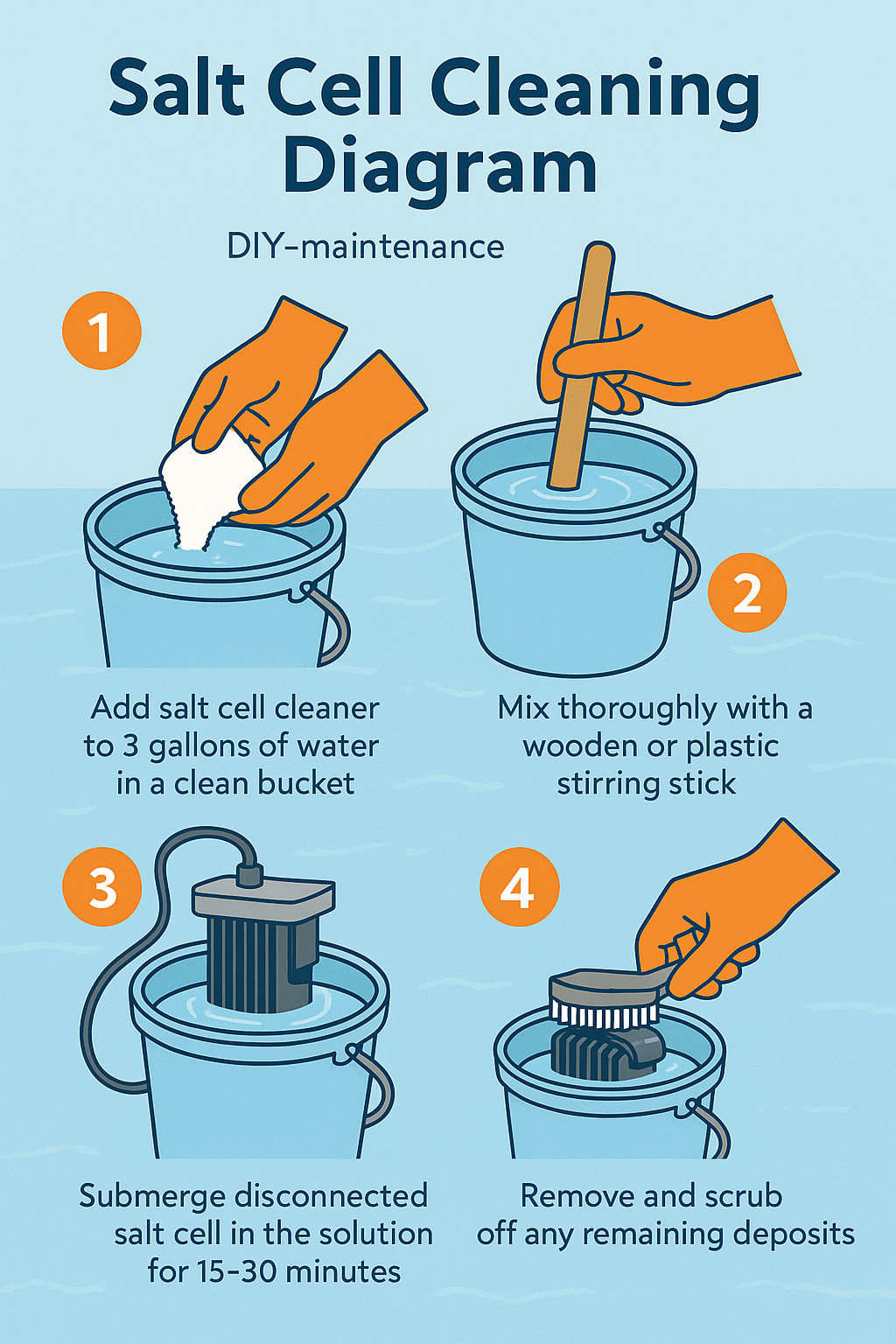 Salt Cell Cleaning Diagram

DIY-maintenance

1

Add salt cell cleaner to 3 gallons of water in a clean bucket

2

Mix thoroughly with a wooden or plastic stirring stick

3

Submerge disconnected salt cell in the solution for 15-30 minutes

4

Remove and scrub off any remaining deposits