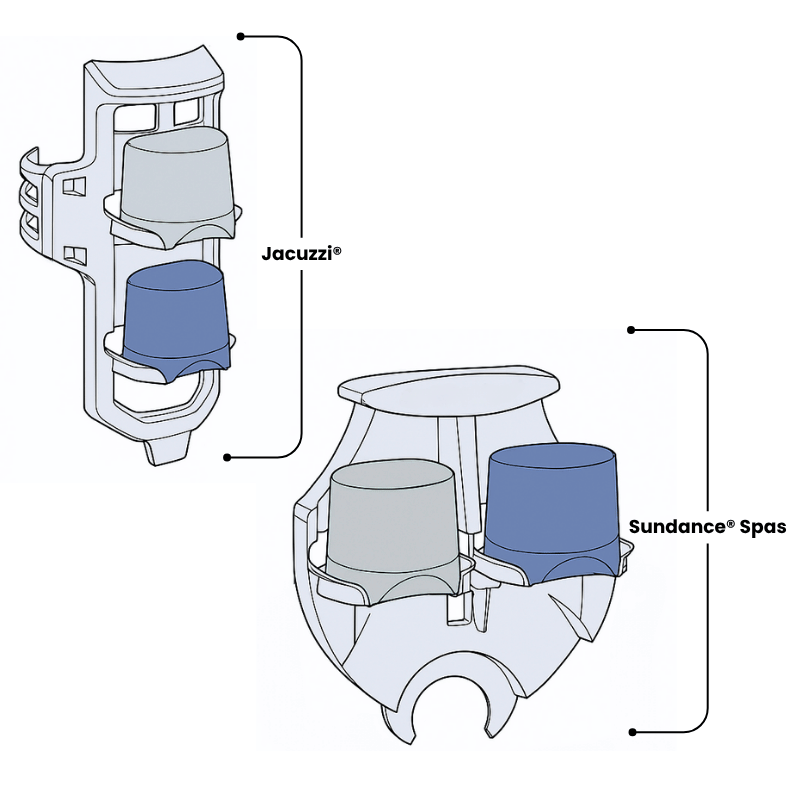 Jacuzzi®

Sundance® Spas