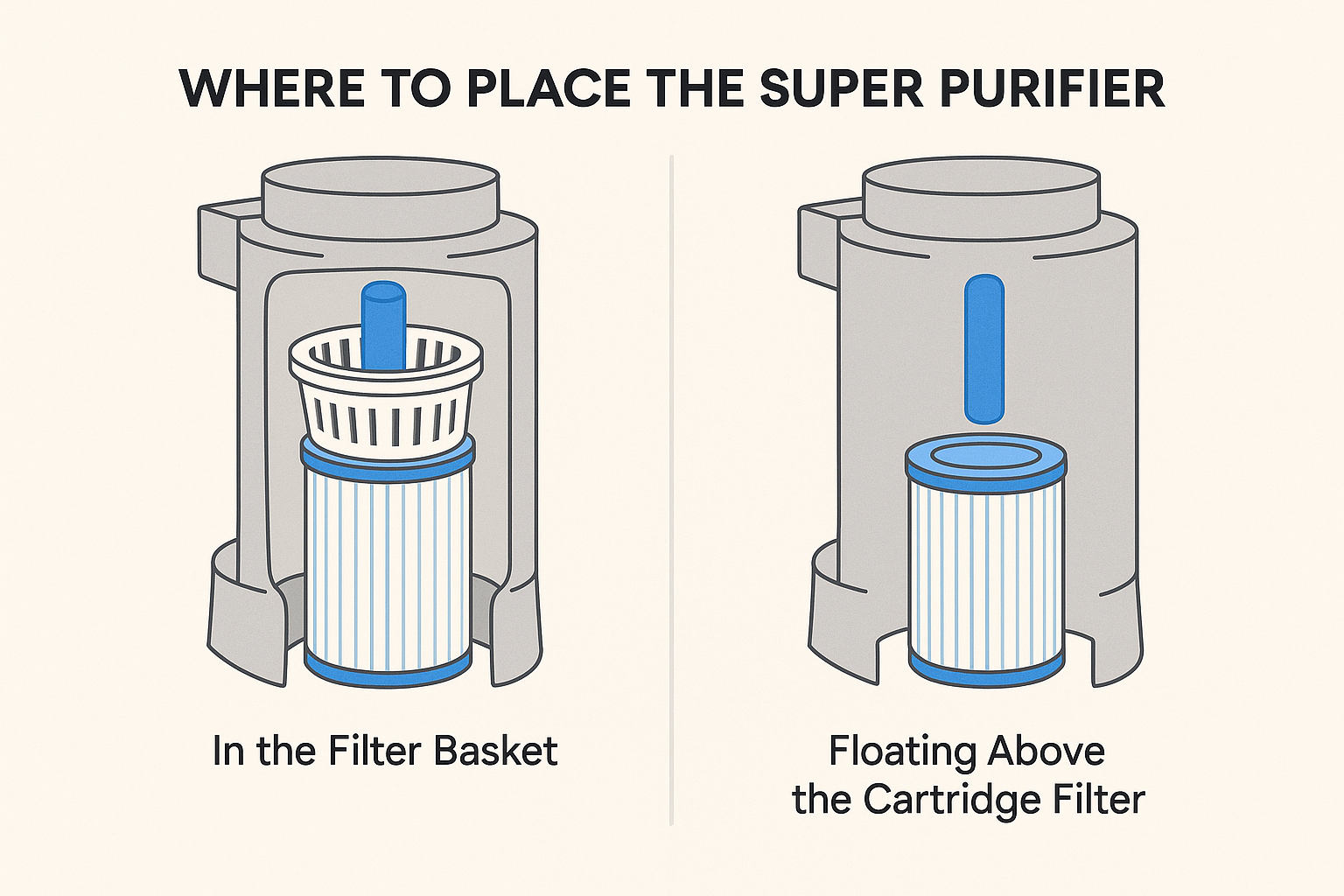 WHERE TO PLACE THE SUPER PURIFIER

In the Filter Basket

Floating Above the Cartridge Filter